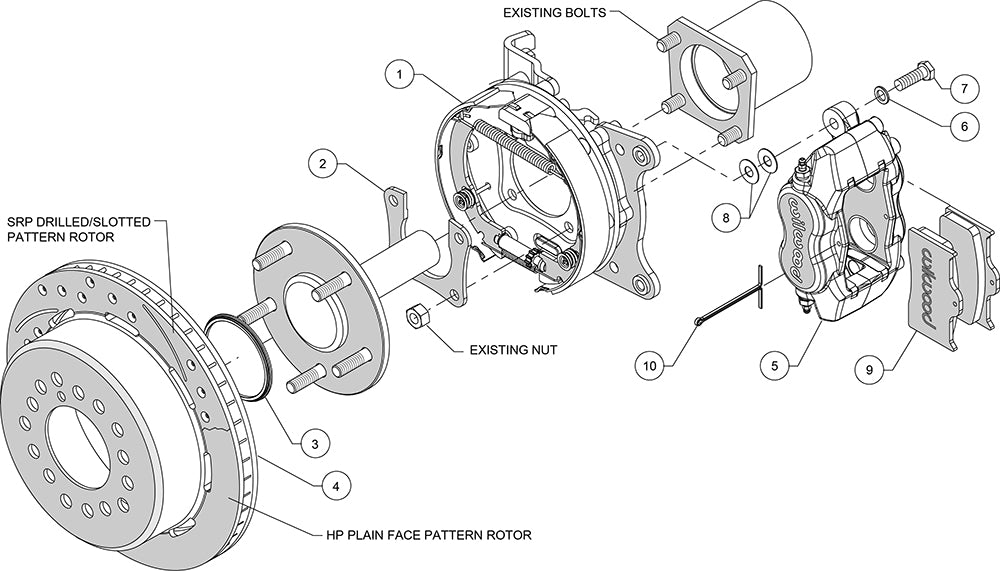 EXISTING BOLTS

1

7

6

2

8

SRP DRILLED/SLOTTED PATTERN ROTOR

wilwood

wilwood

EXISTING NUT

10

5

9

3

4

HP PLAIN FACE PATTERN ROTOR