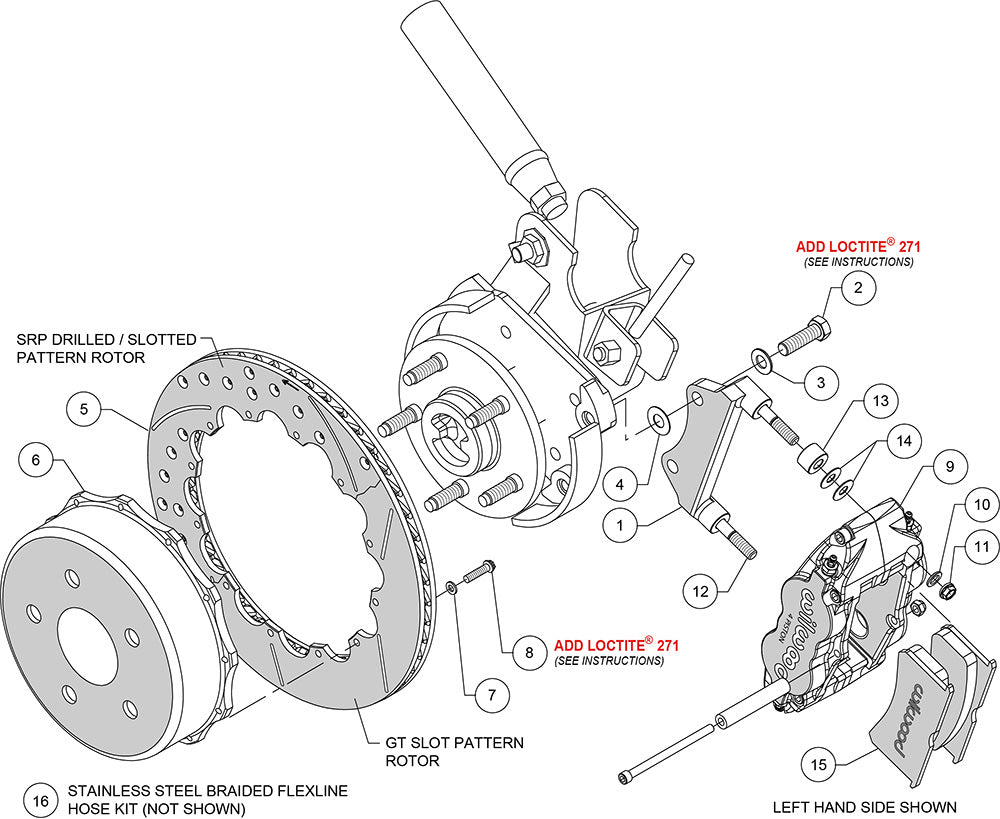 ADD LOCTITE® 271
(SEE INSTRUCTIONS)

2

3

13

14

9

10

11

4

1

12

SRP DRILLED / SLOTTED PATTERN ROTOR

5

6

8 ADD LOCTITE® 271
(SEE INSTRUCTIONS)

7

GT SLOT PATTERN ROTOR

wilwood

4 PISTON

wilwood

15

16 STAINLESS STEEL BRAIDED FLEXLINE HOSE KIT (NOT SHOWN)

LEFT HAND SIDE SHOWN