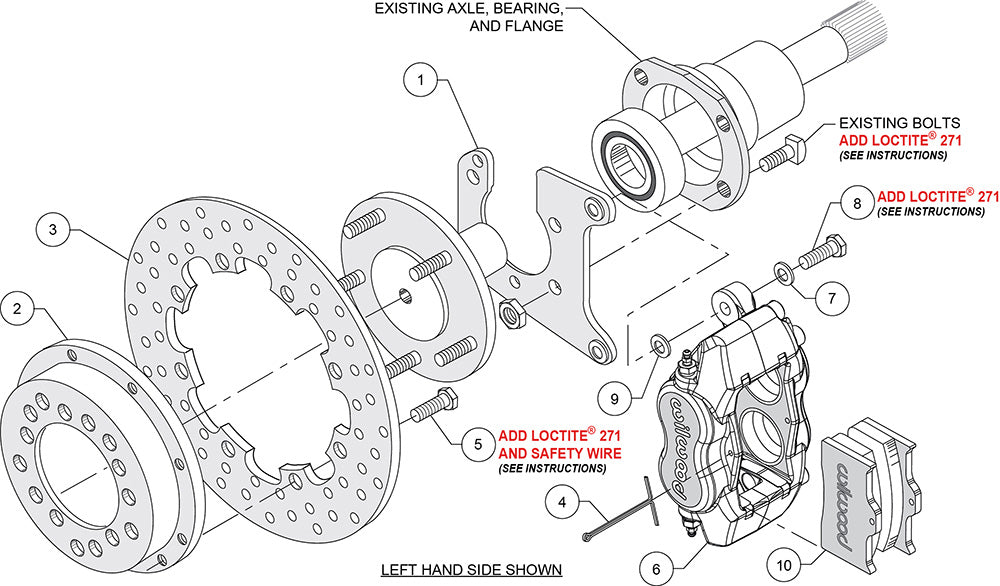 EXISTING AXLE, BEARING, AND FLANGE

1

EXISTING BOLTS
ADD LOCTITE® 271
(SEE INSTRUCTIONS)

8 ADD LOCTITE® 271
(SEE INSTRUCTIONS)

3

7

2

9

5 ADD LOCTITE® 271
AND SAFETY WIRE
(SEE INSTRUCTIONS)

wilwood

wilwood

4

6

10

LEFT HAND SIDE SHOWN