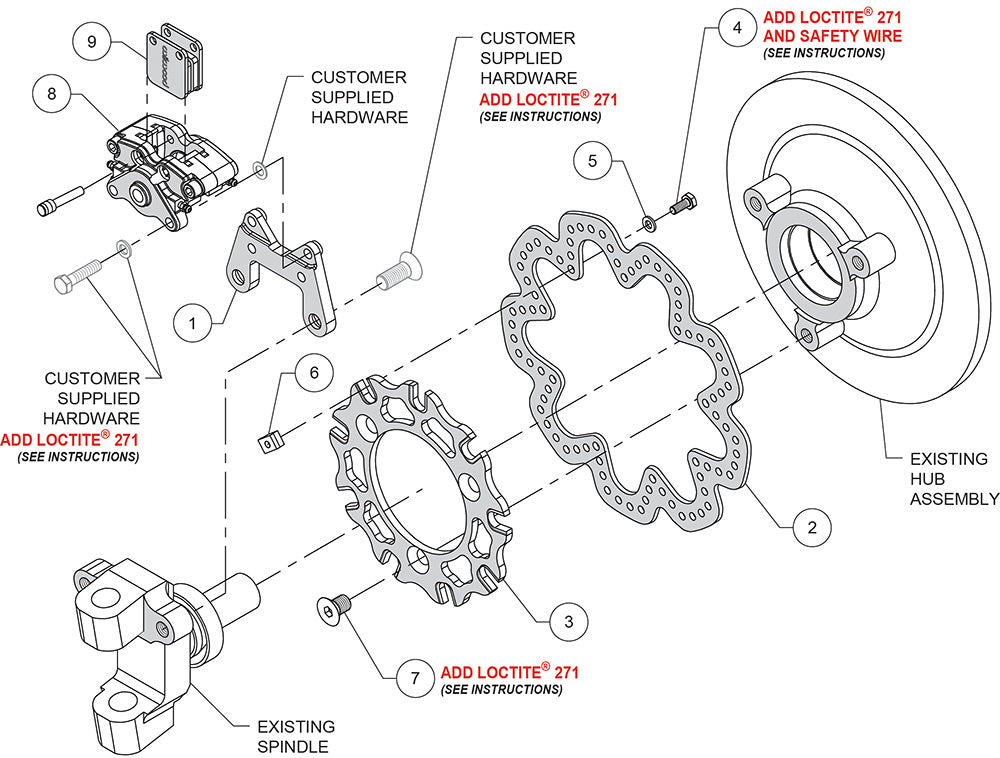 9

8

CUSTOMER SUPPLIED HARDWARE

CUSTOMER SUPPLIED HARDWARE
ADD LOCTITE® 271
(SEE INSTRUCTIONS)

4
ADD LOCTITE® 271
AND SAFETY WIRE
(SEE INSTRUCTIONS)

5

1

6

CUSTOMER SUPPLIED HARDWARE
ADD LOCTITE® 271
(SEE INSTRUCTIONS)

EXISTING HUB ASSEMBLY

2

3

7
ADD LOCTITE® 271
(SEE INSTRUCTIONS)

EXISTING SPINDLE