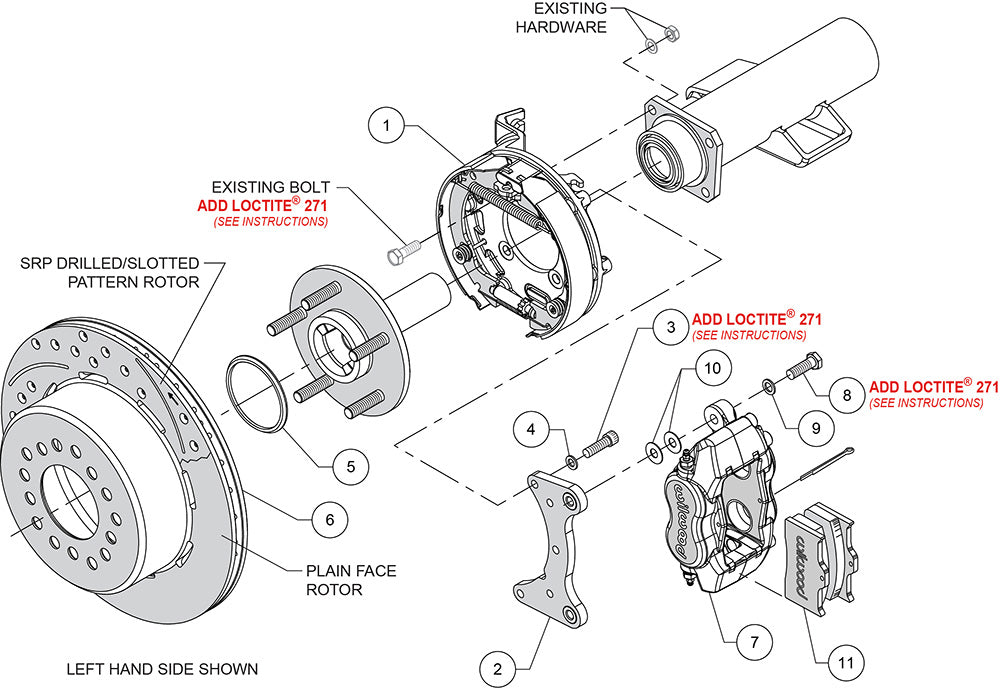 EXISTING HARDWARE

1

EXISTING BOLT
ADD LOCTITE® 271
(SEE INSTRUCTIONS)

SRP DRILLED/SLOTTED PATTERN ROTOR

3
ADD LOCTITE® 271
(SEE INSTRUCTIONS)

10

8
ADD LOCTITE® 271
(SEE INSTRUCTIONS)

4

9

5

6

wilwood

wilwood

PLAIN FACE ROTOR

7

11

2

LEFT HAND SIDE SHOWN