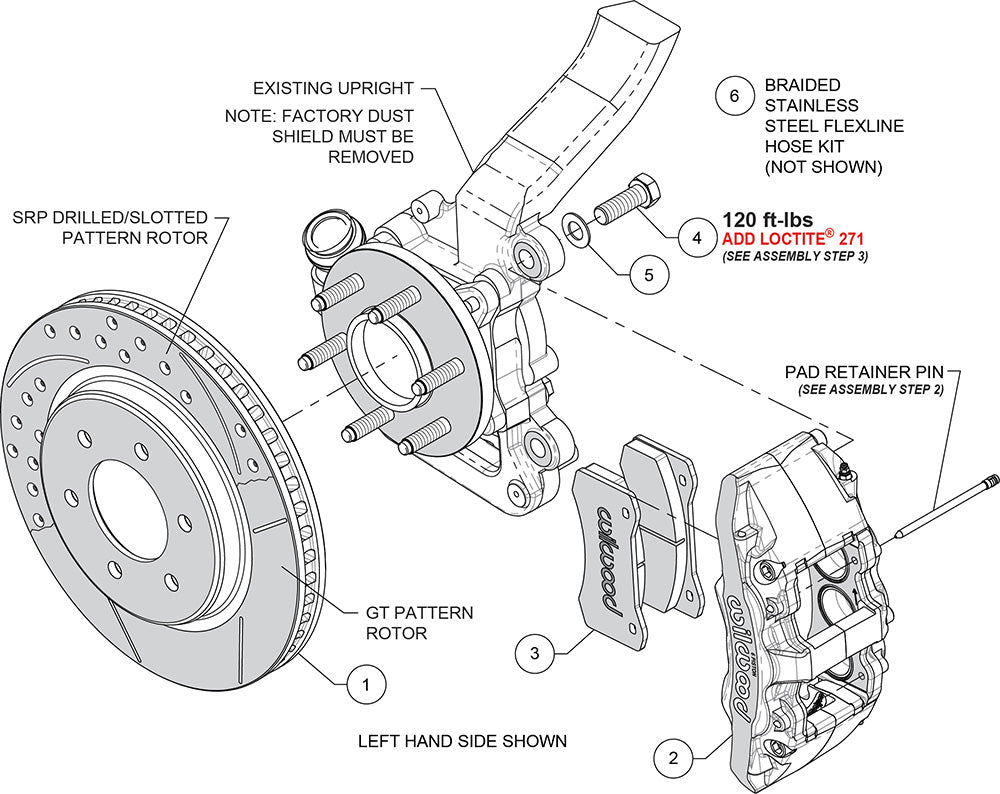 EXISTING UPRIGHT

NOTE: FACTORY DUST SHIELD MUST BE REMOVED

6 BRAIDED STAINLESS STEEL FLEXLINE HOSE KIT (NOT SHOWN)

SRP DRILLED/SLOTTED PATTERN ROTOR

4 120 ft-lbs
ADD LOCTITE® 271
(SEE ASSEMBLY STEP 3)

5

PAD RETAINER PIN
(SEE ASSEMBLY STEP 2)

wilwood

wilwood

GT PATTERN ROTOR

3

1

LEFT HAND SIDE SHOWN

2