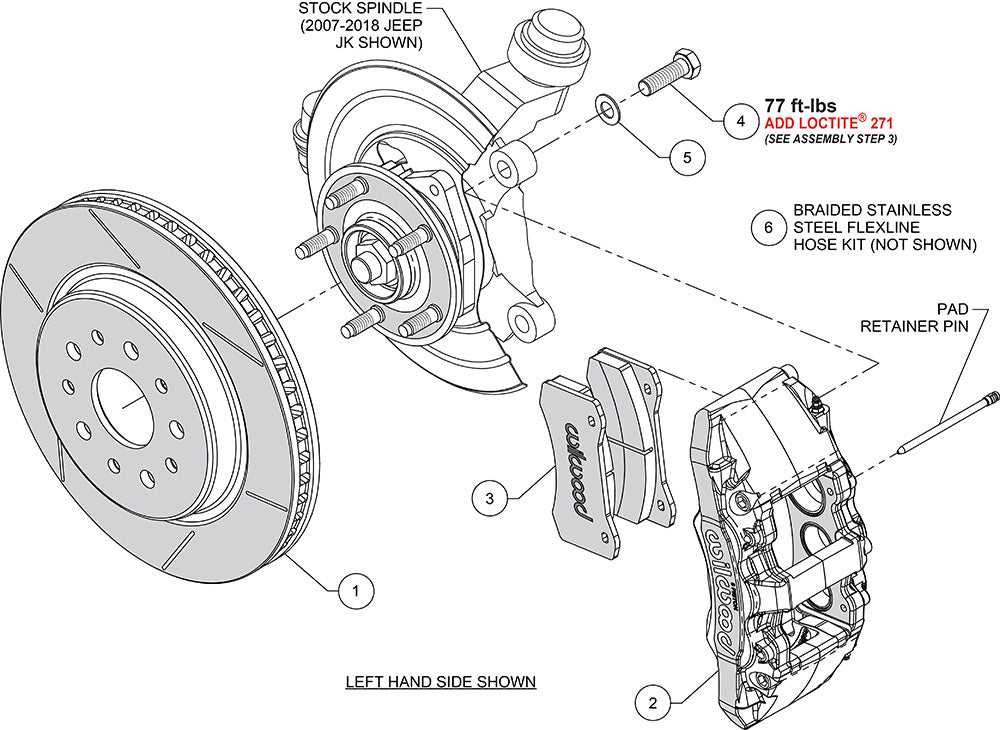 STOCK SPINDLE (2007-2018 JEEP JK SHOWN)

4 77 ft-lbs
ADD LOCTITE® 271
(SEE ASSEMBLY STEP 3)

5

6 BRAIDED STAINLESS STEEL FLEXLINE HOSE KIT (NOT SHOWN)

PAD RETAINER PIN

wilwood

3

wilwood

1

LEFT HAND SIDE SHOWN

2