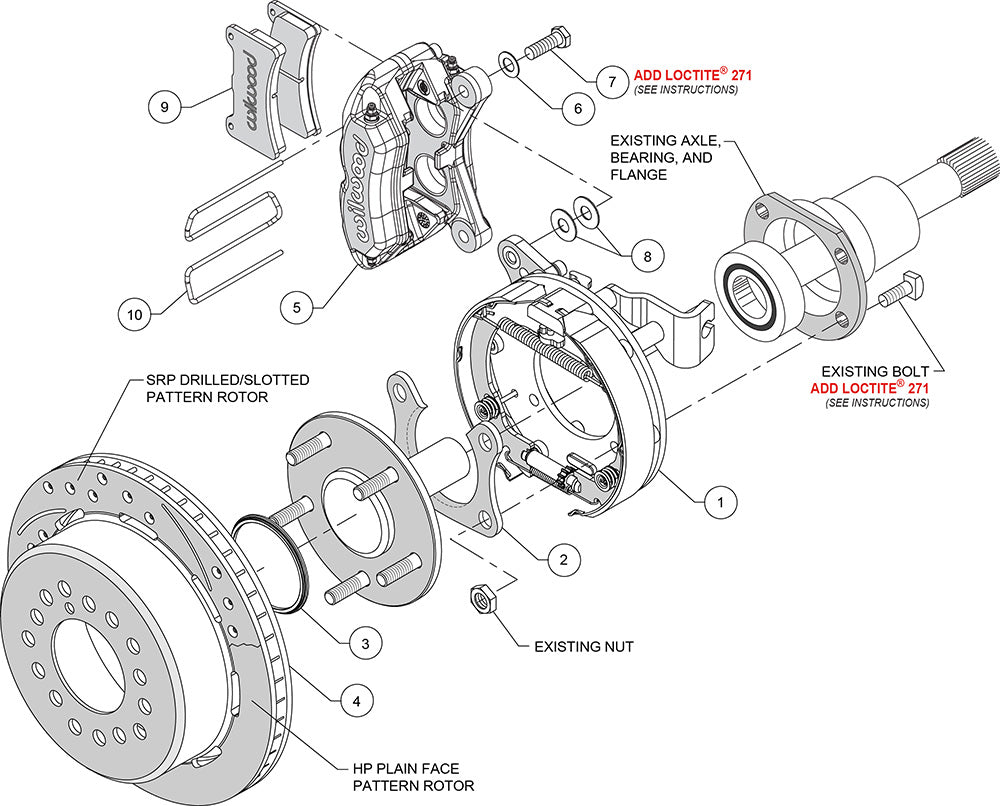 9

wilwood

wilwood

7 ADD LOCTITE® 271
(SEE INSTRUCTIONS)

6

EXISTING AXLE, BEARING, AND FLANGE

8

10

5

EXISTING BOLT
ADD LOCTITE® 271
(SEE INSTRUCTIONS)

SRP DRILLED/SLOTTED PATTERN ROTOR

1

2

3

EXISTING NUT

4

HP PLAIN FACE PATTERN ROTOR